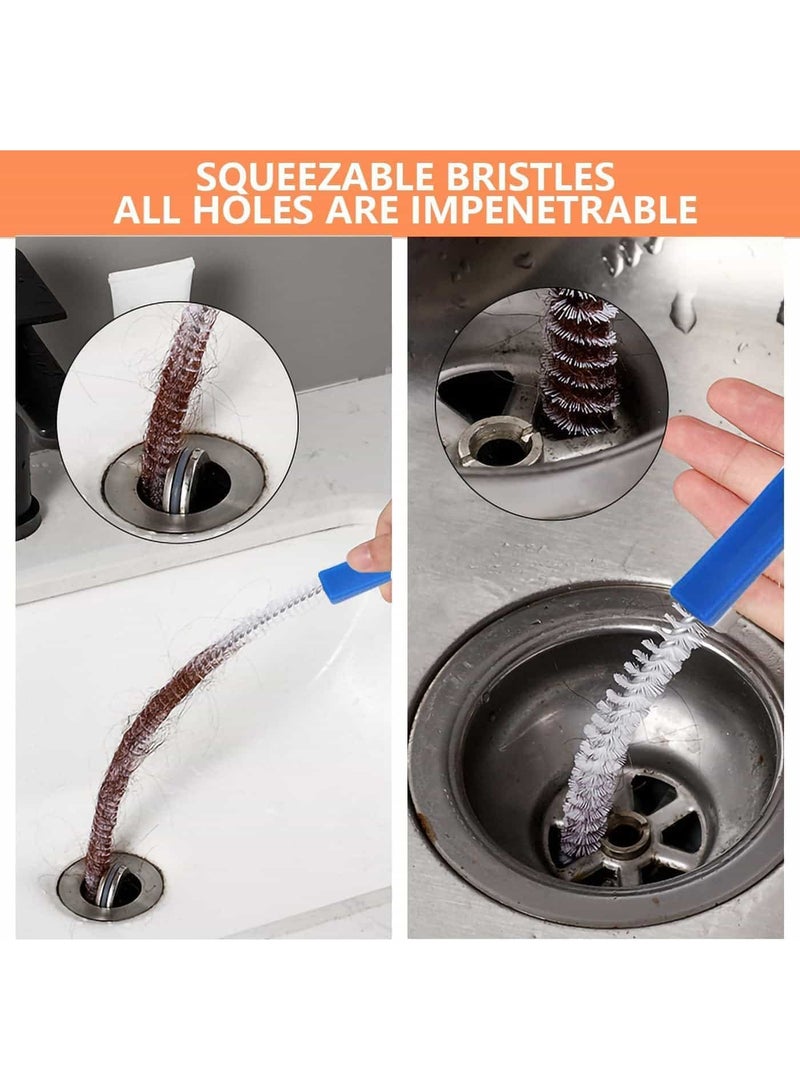 SQUEEZABLE BRISTLES
ALL HOLES ARE IMPENETRABLE